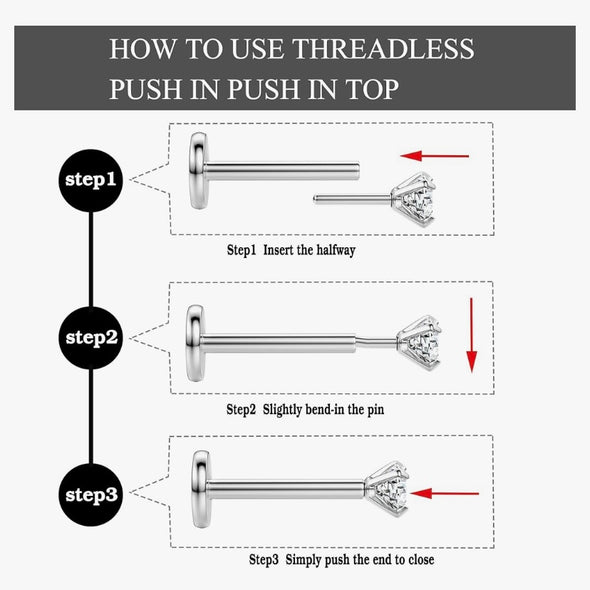 HOW TO USE THREADLESS PUSH IN PUSH IN TOP

step1

Step1 Insert the halfway

step2

Step2 Slightly bend-in the pin

step3

Step3 Simply push the end to close